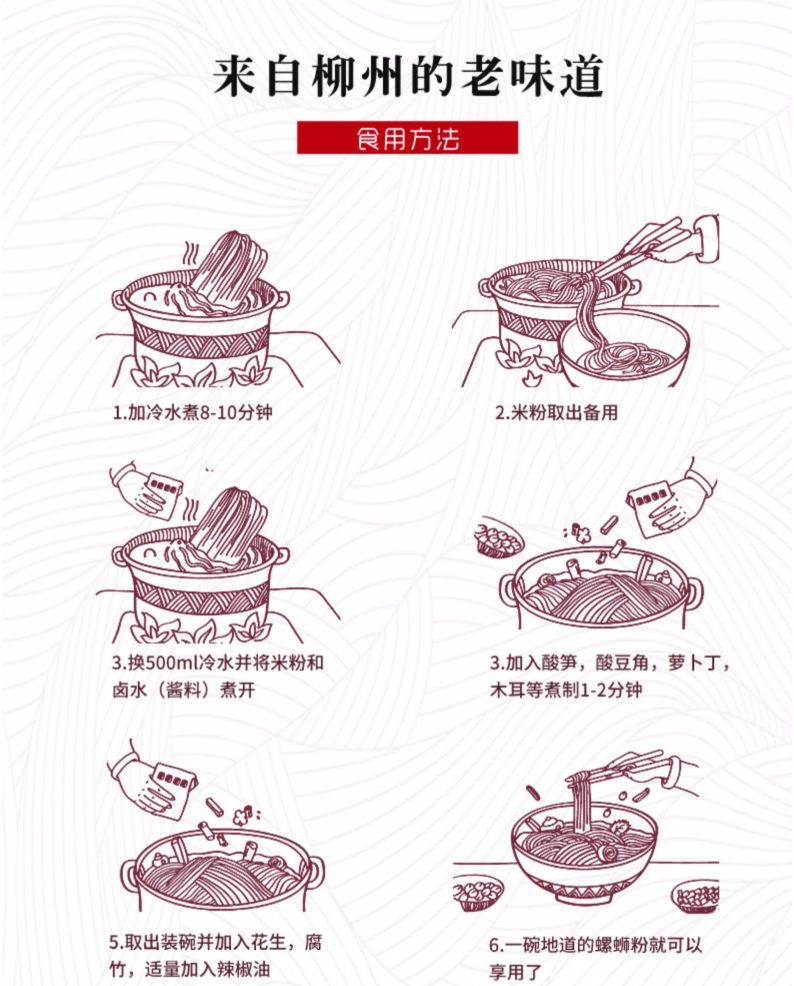 来自柳州的老味道

食用方法

1.加冷水煮8-10分钟

2.米粉取出备用

3.换500ml冷水并将米粉和卤水（酱料）煮开

3.加入酸笋，酸豆角，萝卜丁，木耳等煮制1-2分钟

5.取出装碗并加入花生，腐竹，适量加入辣椒油

6.一碗地道的螺蛳粉就可以享用了