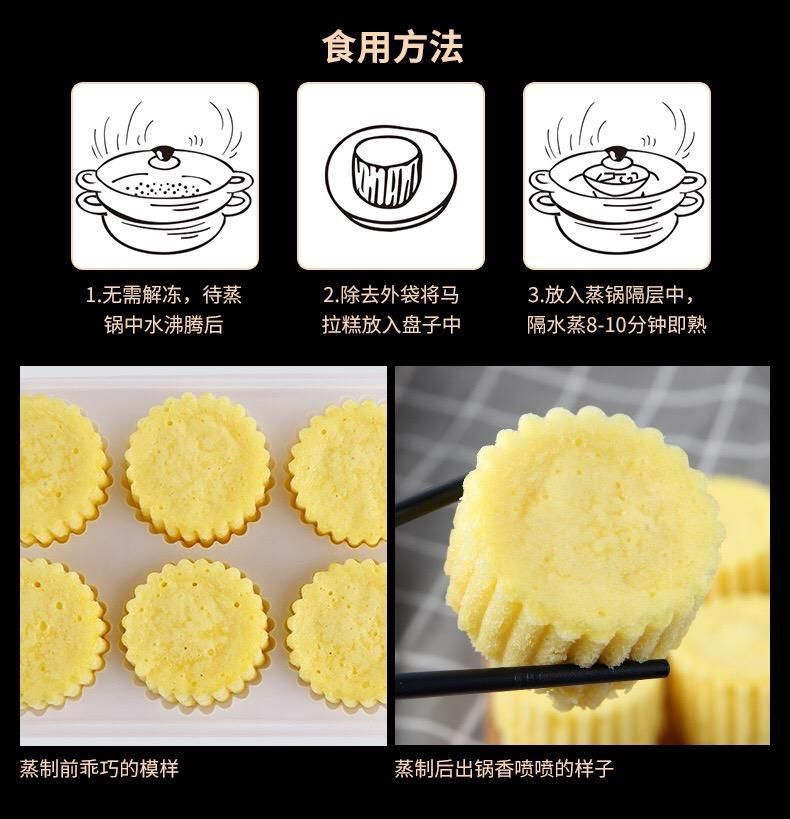 食用方法

1.无需解冻，待蒸锅中水沸腾后

2.除去外袋将马拉糕放入盘子中

3.放入蒸锅隔层中，隔水蒸8-10分钟即熟

蒸制前乖巧的模样

蒸制后出锅香喷喷的样子