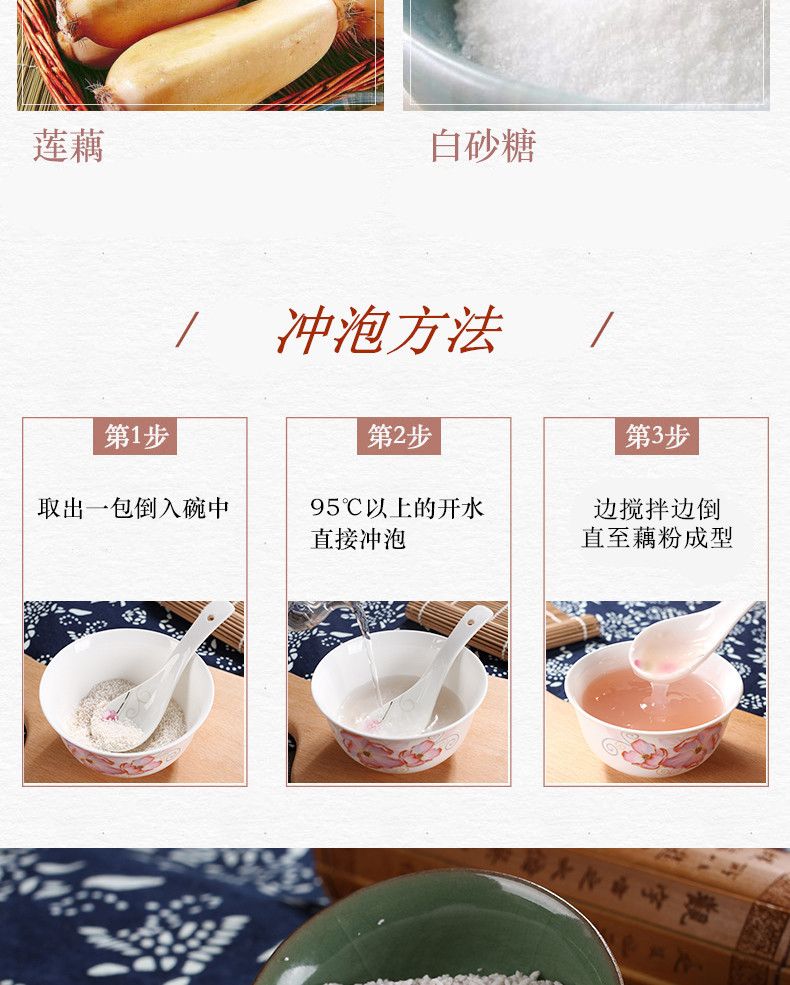 莲藕

白砂糖

/ 冲泡方法 /

第1步

取出一包倒入碗中

第2步

95℃以上的开水直接冲泡

第3步

边搅拌边倒直至藕粉成型